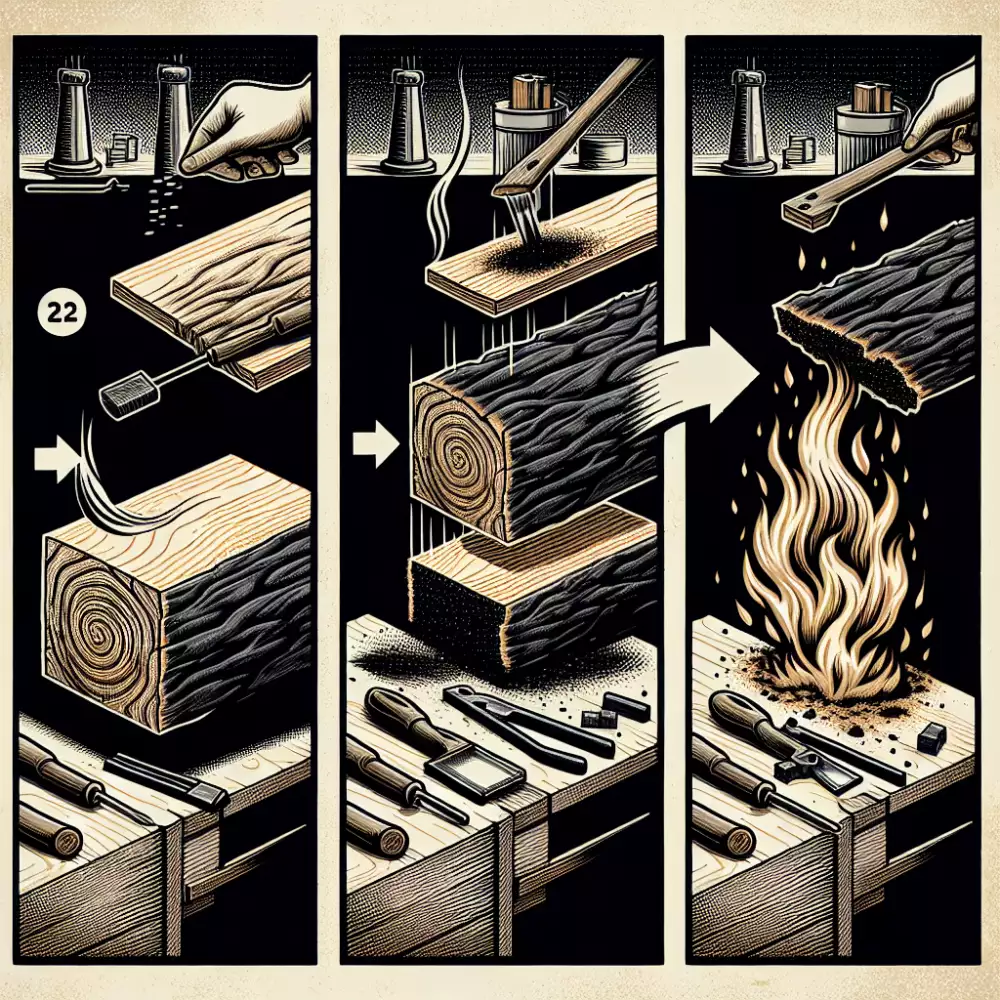 22